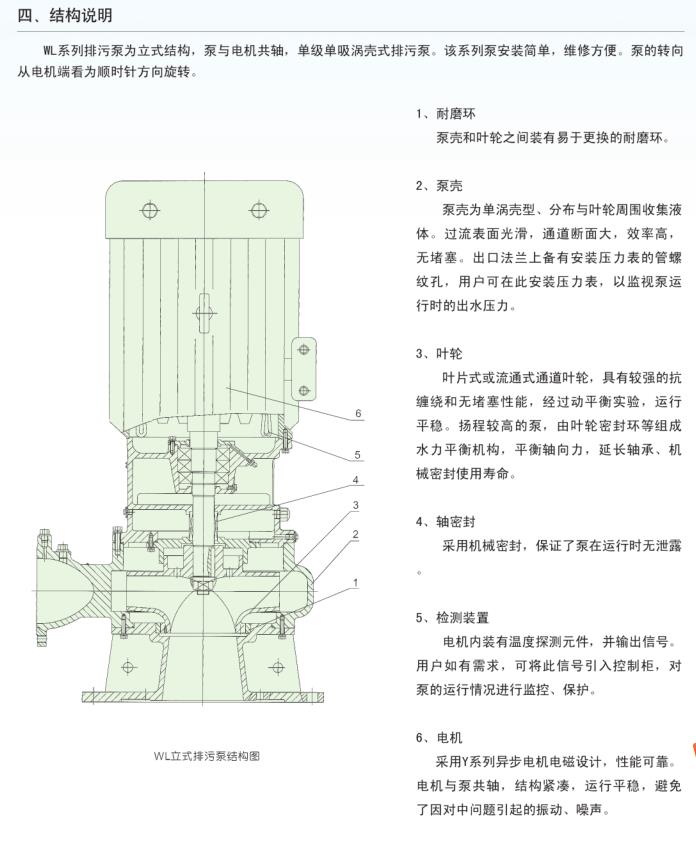 四、结构说明

WL系列排污泵为立式结构，泵与电机共轴，单级单吸涡壳式排污泵。该系列泵安装简单，维修方便。泵的转向从电机端看为顺时针方向旋转。

6
5
4
3
2
1

WL立式排污泵结构图

1、耐磨环
泵壳和叶轮之间装有易于更换的耐磨环。

2、泵壳
泵壳为单涡壳型、分布与叶轮周围收集液体。过流表面光滑，通道断面大，效率高，无堵塞。出口法兰上备有安装压力表的管螺纹孔，用户可在此安装压力表，以监视泵运行时的出水压力。

3、叶轮
叶片式或流通式通道叶轮，具有较强的抗缠绕和无堵塞性能，经过动平衡实验，运行平稳。扬程较高的泵，由叶轮密封环等组成水力平衡机构，平衡轴向力，延长轴承、机械密封使用寿命。

4、轴密封
采用机械密封，保证了泵在运行时无泄露。

5、检测装置
电机内装有温度探测元件，并输出信号。用户如有需求，可将此信号引入控制柜，对泵的运行情况进行监控、保护。

6、电机
采用Y系列异步电机电磁设计，性能可靠。电机与泵共轴，结构紧凑，运行平稳，避免了因对中问题引起的振动、噪声。